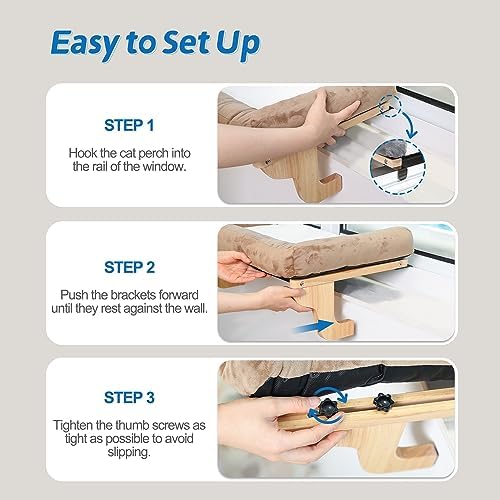 Easy to Set Up

STEP 1

Hook the cat perch into the rail of the window.

STEP 2

Push the brackets forward until they rest against the wall.

STEP 3

Tighten the thumb screws as tight as possible to avoid slipping.